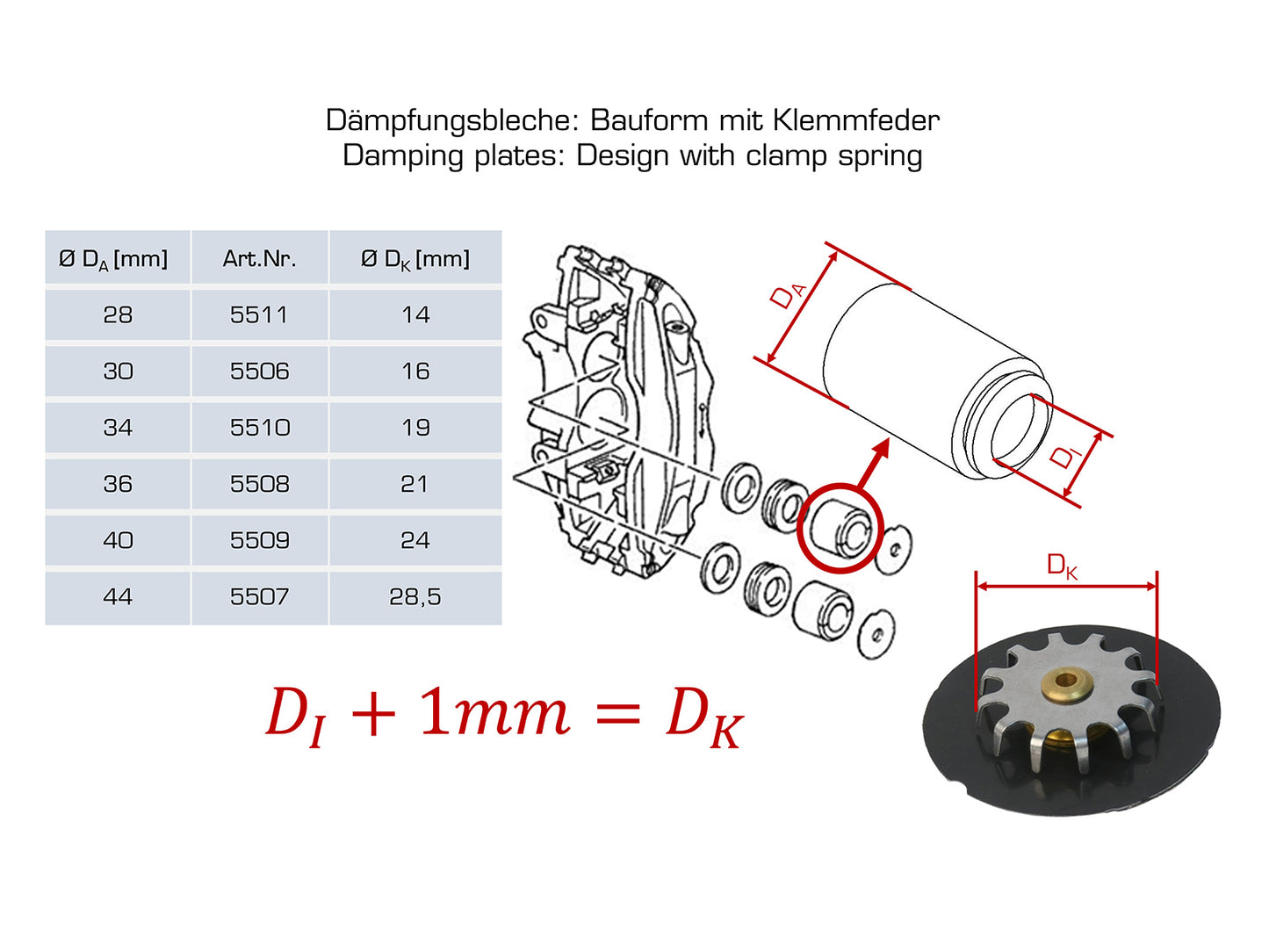 Dämpfungsbleche: Bauform mit Klemmfeder
Damping plates: Design with clamp spring

| Ø $D_A$ [mm] | Art.Nr. | Ø $D_K$ [mm] |
|---|---|---|
| 28 | 5511 | 14 |
| 30 | 5506 | 16 |
| 34 | 5510 | 19 |
| 36 | 5508 | 21 |
| 40 | 5509 | 24 |
| 44 | 5507 | 28,5 |

$D_A$

$D_I$

$D_K$

$D_I + 1mm = D_K$